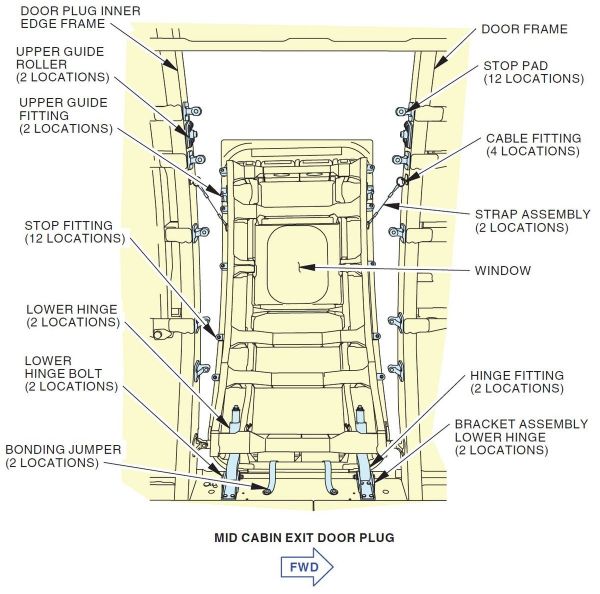 DOOR PLUG INNER EDGE FRAME

UPPER GUIDE ROLLER (2 LOCATIONS)

UPPER GUIDE FITTING (2 LOCATIONS)

STOP FITTING (12 LOCATIONS)

LOWER HINGE (2 LOCATIONS)

LOWER HINGE BOLT (2 LOCATIONS)

BONDING JUMPER (2 LOCATIONS)

DOOR FRAME

STOP PAD (12 LOCATIONS)

CABLE FITTING (4 LOCATIONS)

STRAP ASSEMBLY (2 LOCATIONS)

WINDOW

HINGE FITTING (2 LOCATIONS)

BRACKET ASSEMBLY LOWER HINGE (2 LOCATIONS)

MID CABIN EXIT DOOR PLUG

FWD